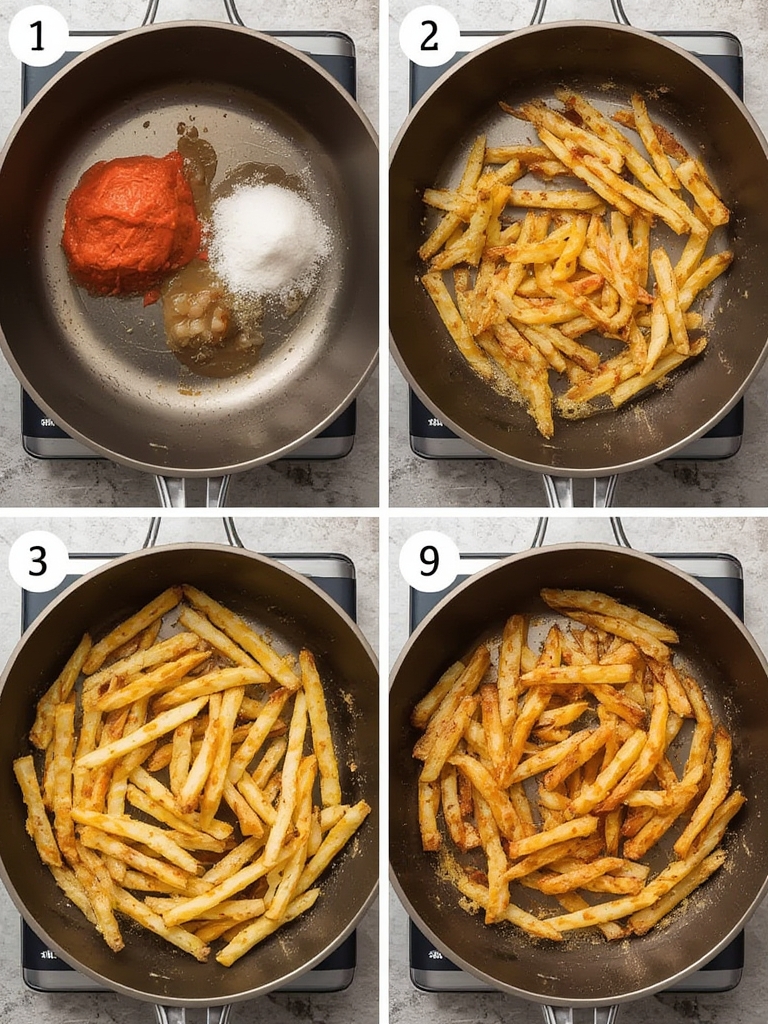 1

2

3

9