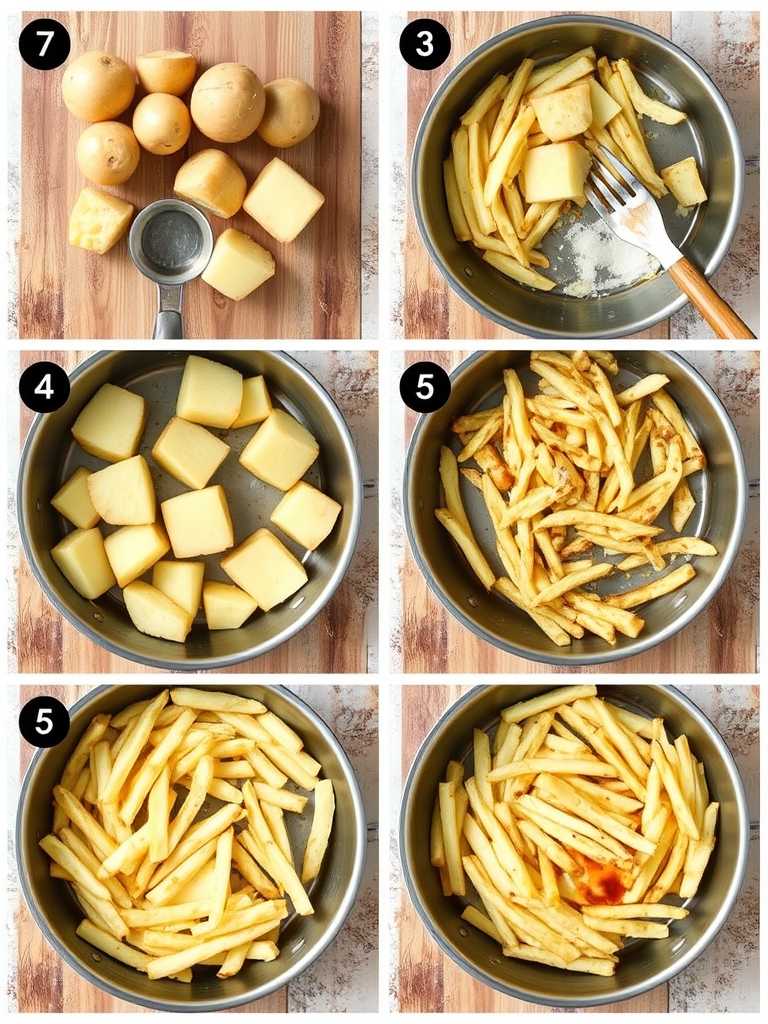 7
3
4
5
5